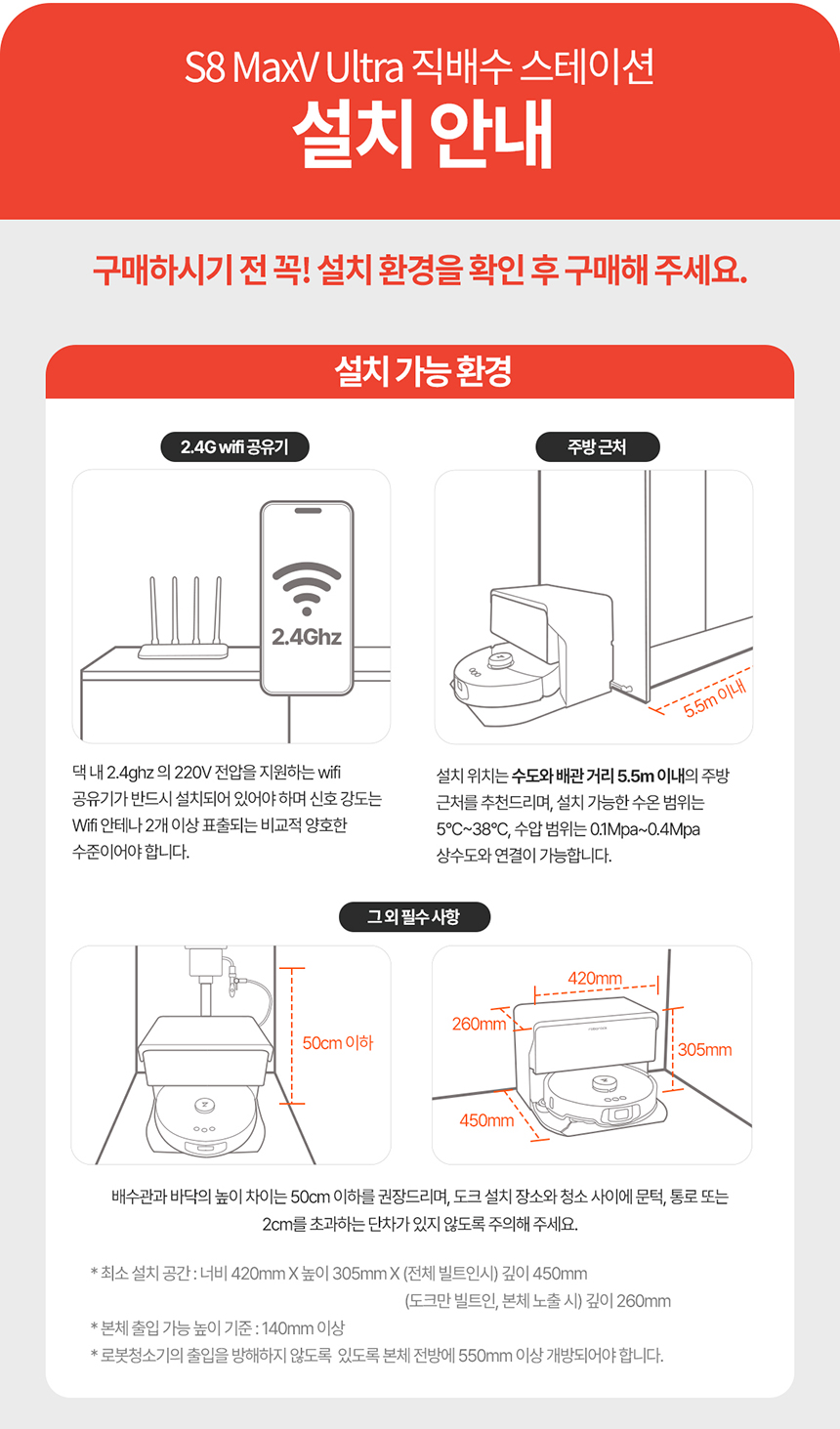 S8 MaxV Ultra 직배수 스테이션
설치 안내

구매하시기 전 꼭! 설치 환경을 확인 후 구매해 주세요.

설치 가능 환경

2.4G wifi 공유기

2.4Ghz

댁 내 2.4ghz 의 220V 전압을 지원하는 wifi 공유기가 반드시 설치되어 있어야 하며 신호 강도는 Wifi 안테나 2개 이상 표출되는 비교적 양호한 수준이어야 합니다.

주방 근처

5.5m 이내

설치 위치는 수도와 배관 거리 5.5m 이내의 주방 근처를 추천드리며, 설치 가능한 수온 범위는 5°C~38°C, 수압 범위는 0.1Mpa~0.4Mpa 상수도와 연결이 가능합니다.

그 외 필수 사항

50cm 이하

420mm
260mm
305mm
450mm

배수관과 바닥의 높이 차이는 50cm 이하를 권장드리며, 도크 설치 장소와 청소 사이에 문턱, 통로 또는 2cm를 초과하는 단차가 있지 않도록 주의해 주세요.

* 최소 설치 공간 : 너비 420mm X 높이 305mm X (전체 빌트인시) 깊이 450mm
(도크만 빌트인, 본체 노출 시) 깊이 260mm
* 본체 출입 가능 높이 기준 : 140mm 이상
* 로봇청소기의 출입을 방해하지 않도록 있도록 본체 전방에 550mm 이상 개방되어야 합니다.