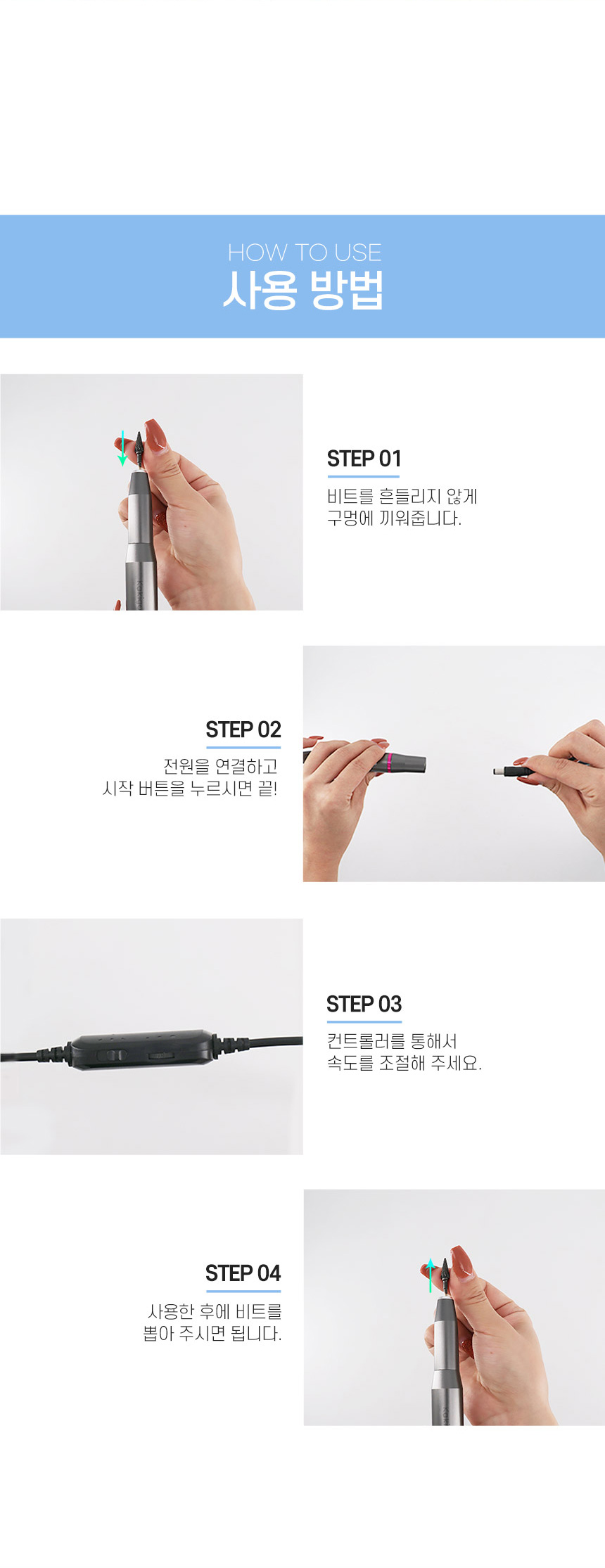 HOW TO USE
사용 방법

STEP 01
비트를 흔들리지 않게
구멍에 끼워줍니다.

STEP 02
전원을 연결하고
시작 버튼을 누르시면 끝!

STEP 03
컨트롤러를 통해서
속도를 조절해 주세요.

STEP 04
사용한 후에 비트를
뽑아 주시면 됩니다.